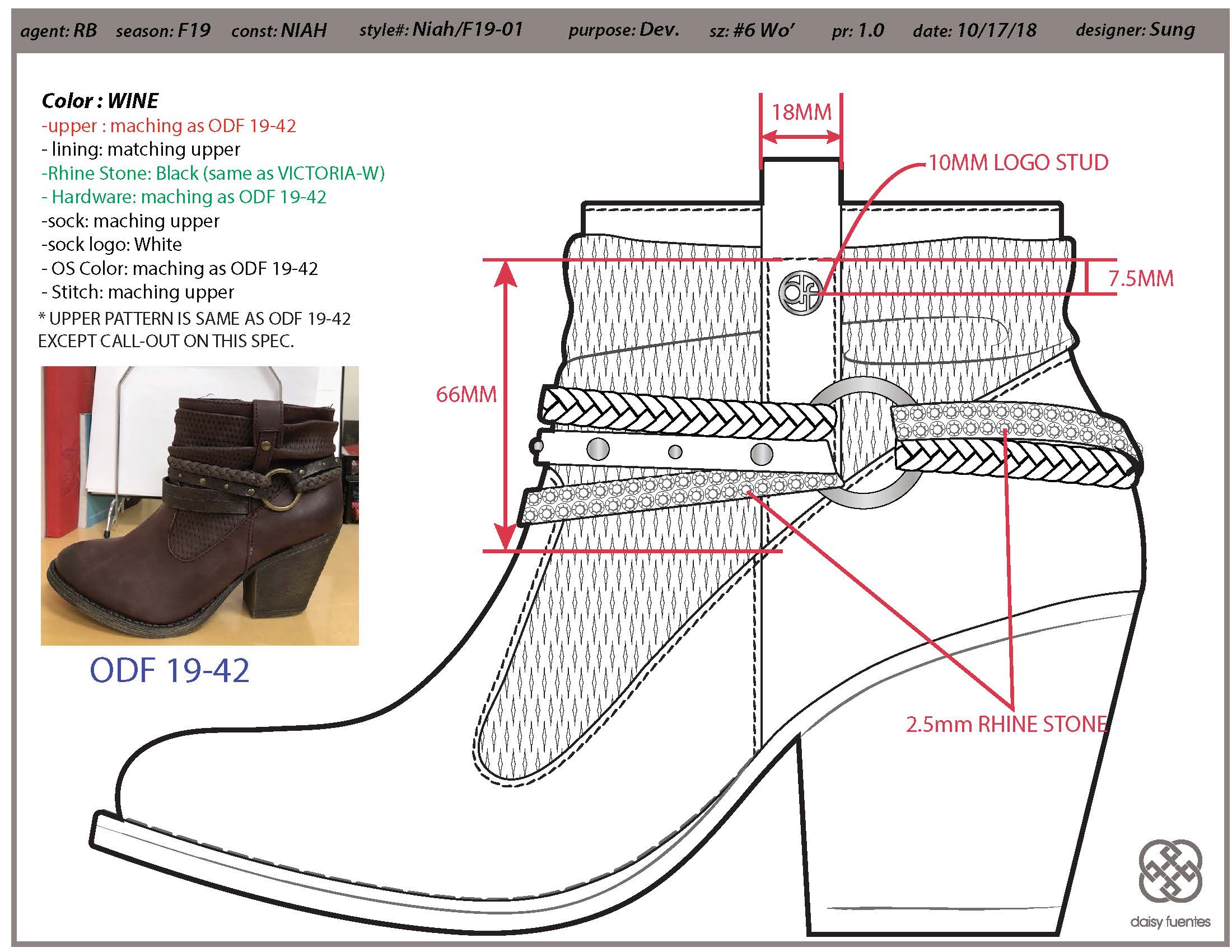 agent: RB season: F19 const: NIAH style#: Niah/F19-01 purpose: Dev. sz: #6 Wo' pr: 1.0 date: 10/17/18 designer: Sung

Color : WINE
-upper : maching as ODF 19-42
- lining: matching upper
-Rhine Stone: Black (same as VICTORIA-W)
- Hardware: maching as ODF 19-42
-sock: maching upper
-sock logo: White
- OS Color: maching as ODF 19-42
- Stitch: maching upper
* UPPER PATTERN IS SAME AS ODF 19-42 EXCEPT CALL-OUT ON THIS SPEC.

ODF 19-42

18MM
10MM LOGO STUD
7.5MM
66MM
2.5mm RHINE STONE

daisy fuentes